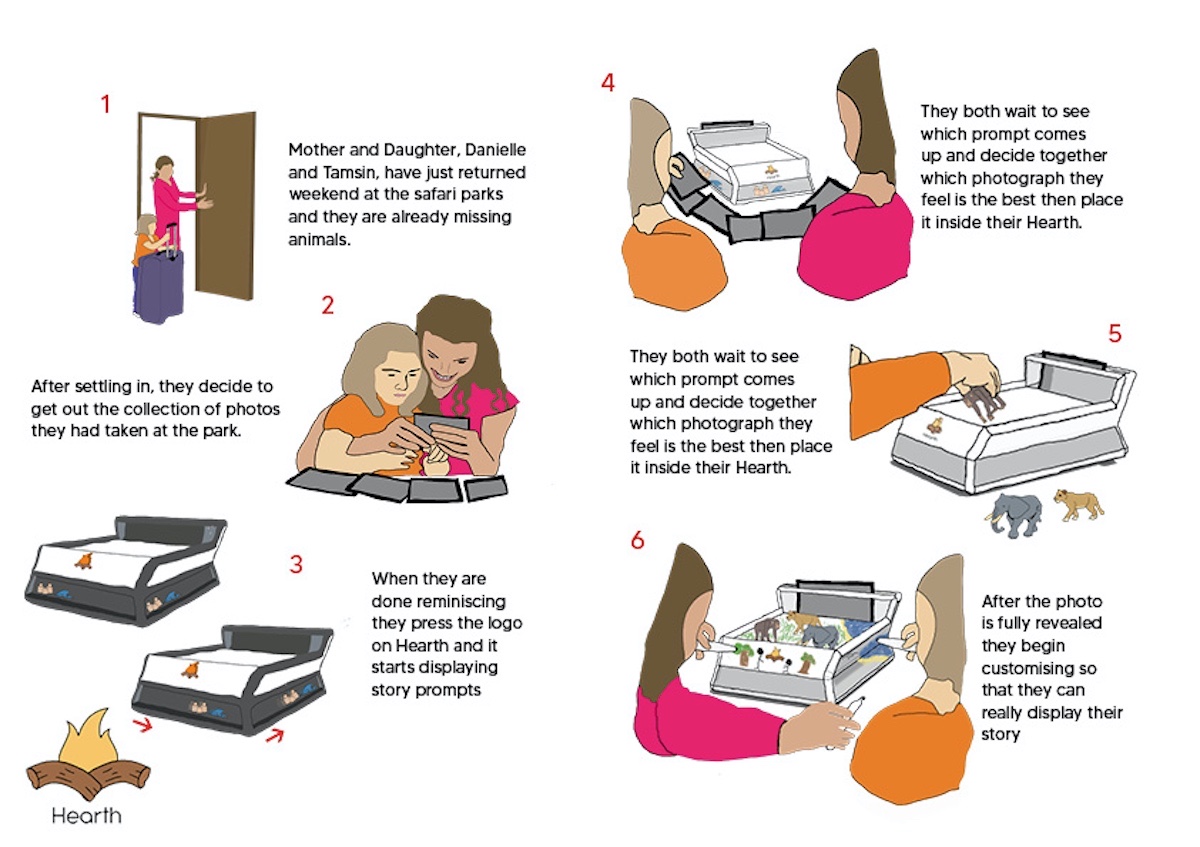 1

Mother and Daughter, Danielle and Tamsin, have just returned weekend at the safari parks and they are already missing animals.

2

After settling in, they decide to get out the collection of photos they had taken at the park.

3

When they are done reminiscing they press the logo on Hearth and it starts displaying story prompts

Hearth

4

They both wait to see which prompt comes up and decide together which photograph they feel is the best then place it inside their Hearth.

5

They both wait to see which prompt comes up and decide together which photograph they feel is the best then place it inside their Hearth.

6

After the photo is fully revealed they begin customising so that they can really display their story